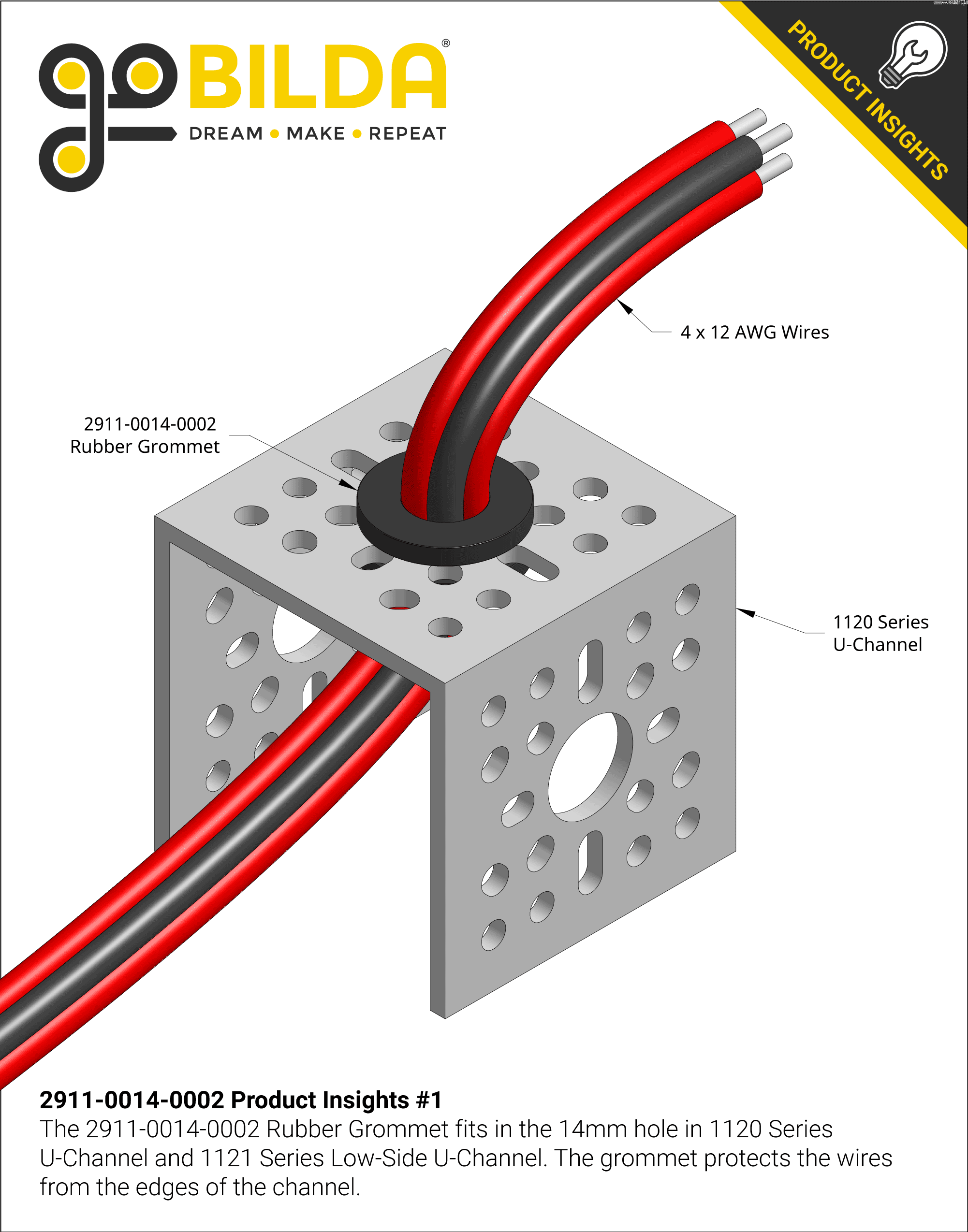 goBILDA®
DREAM • MAKE • REPEAT

PRODUCT INSIGHTS

4 x 12 AWG Wires

2911-0014-0002
Rubber Grommet

1120 Series
U-Channel

2911-0014-0002 Product Insights #1
The 2911-0014-0002 Rubber Grommet fits in the 14mm hole in 1120 Series U-Channel and 1121 Series Low-Side U-Channel. The grommet protects the wires from the edges of the channel.