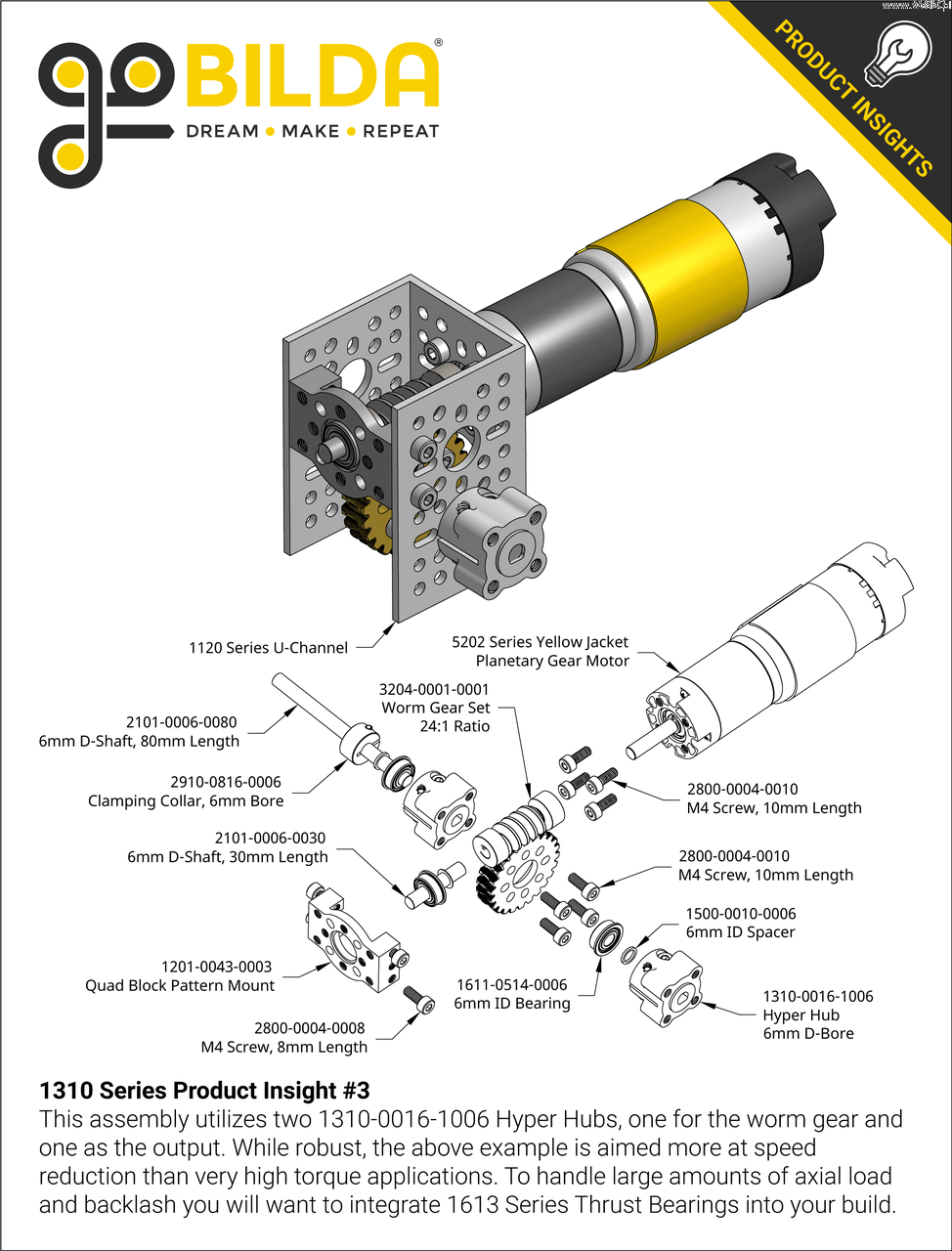 goBILDA®
DREAM • MAKE • REPEAT

PRODUCT INSIGHTS

1120 Series U-Channel

5202 Series Yellow Jacket
Planetary Gear Motor

2101-0006-0080
6mm D-Shaft, 80mm Length

3204-0001-0001
Worm Gear Set
24:1 Ratio

2910-0816-0006
Clamping Collar, 6mm Bore

2800-0004-0010
M4 Screw, 10mm Length

2101-0006-0030
6mm D-Shaft, 30mm Length

2800-0004-0010
M4 Screw, 10mm Length

1500-0010-0006
6mm ID Spacer

1201-0043-0003
Quad Block Pattern Mount

1611-0514-0006
6mm ID Bearing

1310-0016-1006
Hyper Hub
6mm D-Bore

2800-0004-0008
M4 Screw, 8mm Length

1310 Series Product Insight #3
This assembly utilizes two 1310-0016-1006 Hyper Hubs, one for the worm gear and one as the output. While robust, the above example is aimed more at speed reduction than very high torque applications. To handle large amounts of axial load and backlash you will want to integrate 1613 Series Thrust Bearings into your build.